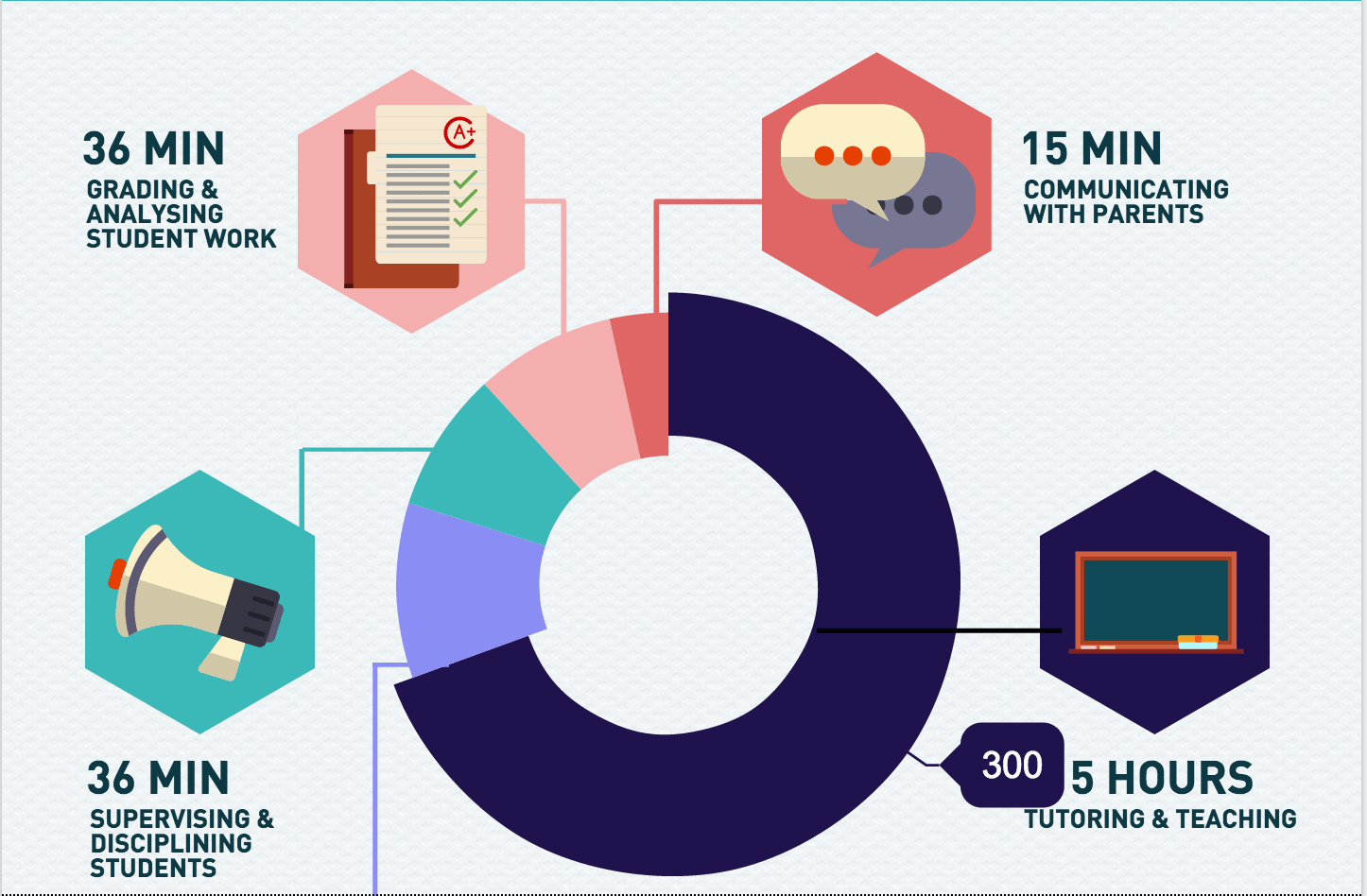 36 MIN
GRADING & ANALYSING STUDENT WORK

A+

15 MIN
COMMUNICATING WITH PARENTS

36 MIN
SUPERVISING & DISCIPLINING STUDENTS

300
5 HOURS
TUTORING & TEACHING