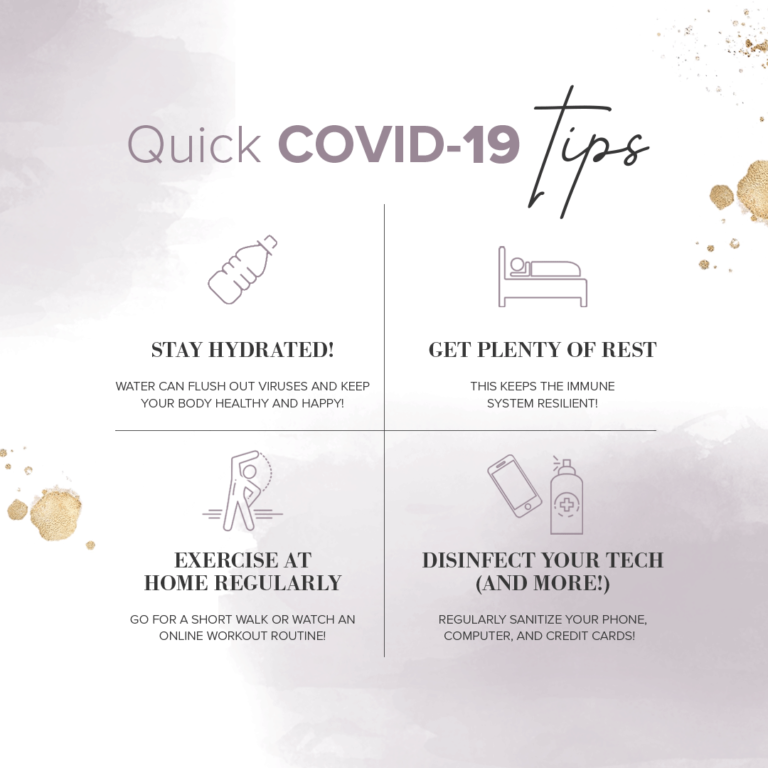 Quick COVID-19 Tips

STAY HYDRATED!

WATER CAN FLUSH OUT VIRUSES AND KEEP YOUR BODY HEALTHY AND HAPPY!

GET PLENTY OF REST

THIS KEEPS THE IMMUNE SYSTEM RESILIENT!

EXERCISE AT HOME REGULARLY

GO FOR A SHORT WALK OR WATCH AN ONLINE WORKOUT ROUTINE!

DISINFECT YOUR TECH (AND MORE!)

REGULARLY SANITIZE YOUR PHONE, COMPUTER, AND CREDIT CARDS!