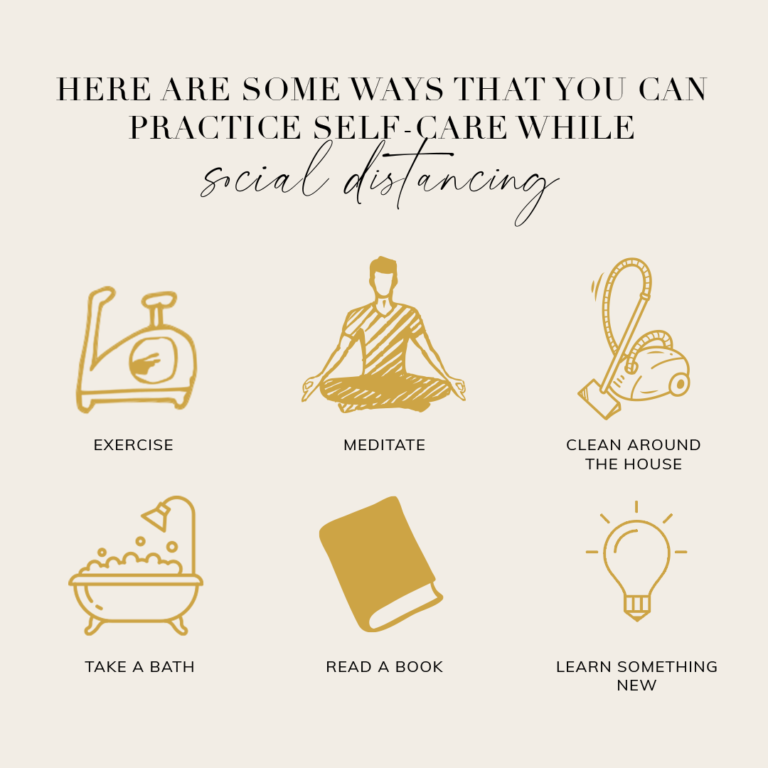 HERE ARE SOME WAYS THAT YOU CAN PRACTICE SELF-CARE WHILE
social distancing

EXERCISE

MEDITATE

CLEAN AROUND THE HOUSE

TAKE A BATH

READ A BOOK

LEARN SOMETHING NEW