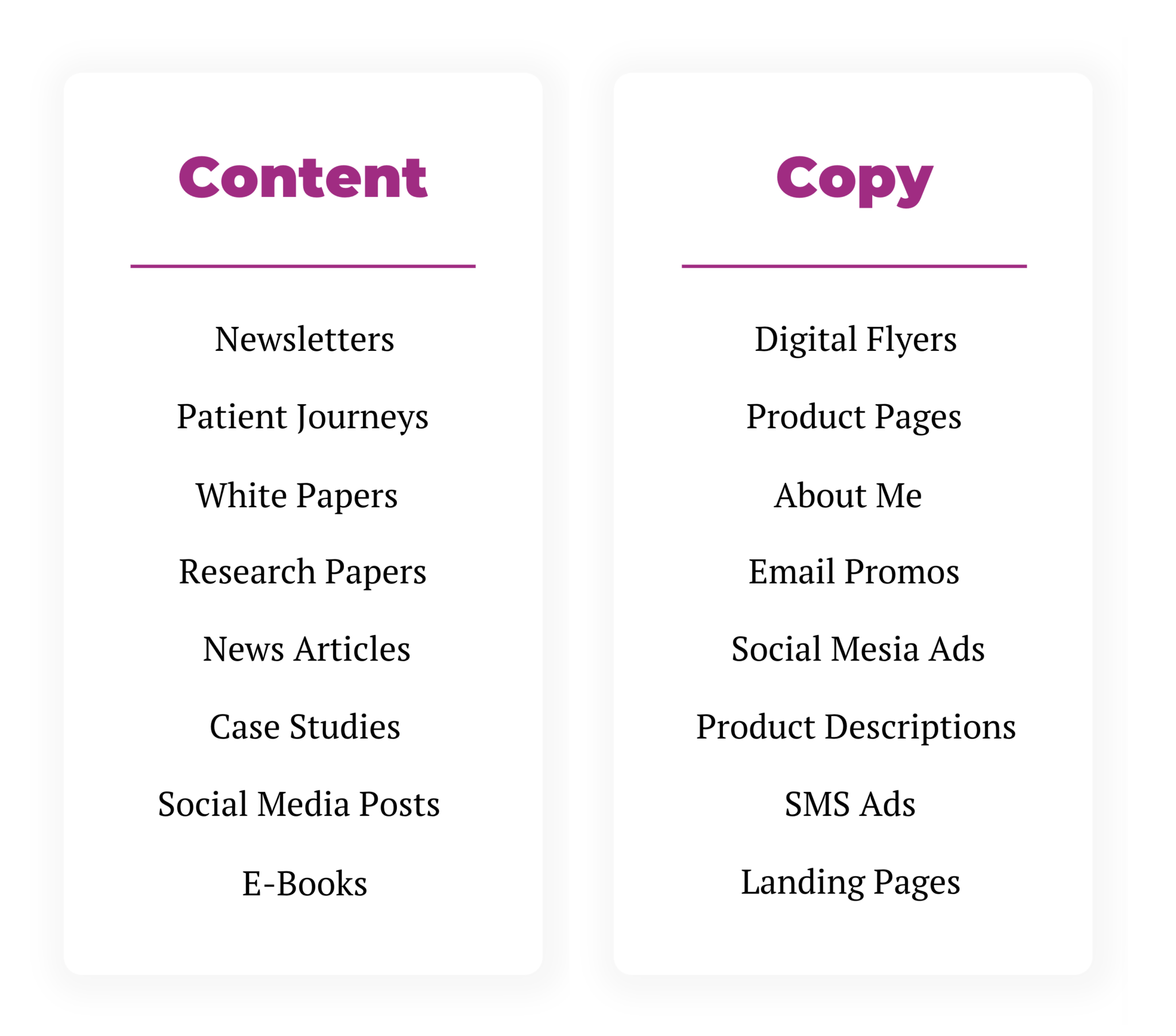 Content

Newsletters

Patient Journeys

White Papers

Research Papers

News Articles

Case Studies

Social Media Posts

E-Books

Copy

Digital Flyers

Product Pages

About Me

Email Promos

Social Mesia Ads

Product Descriptions

SMS Ads

Landing Pages