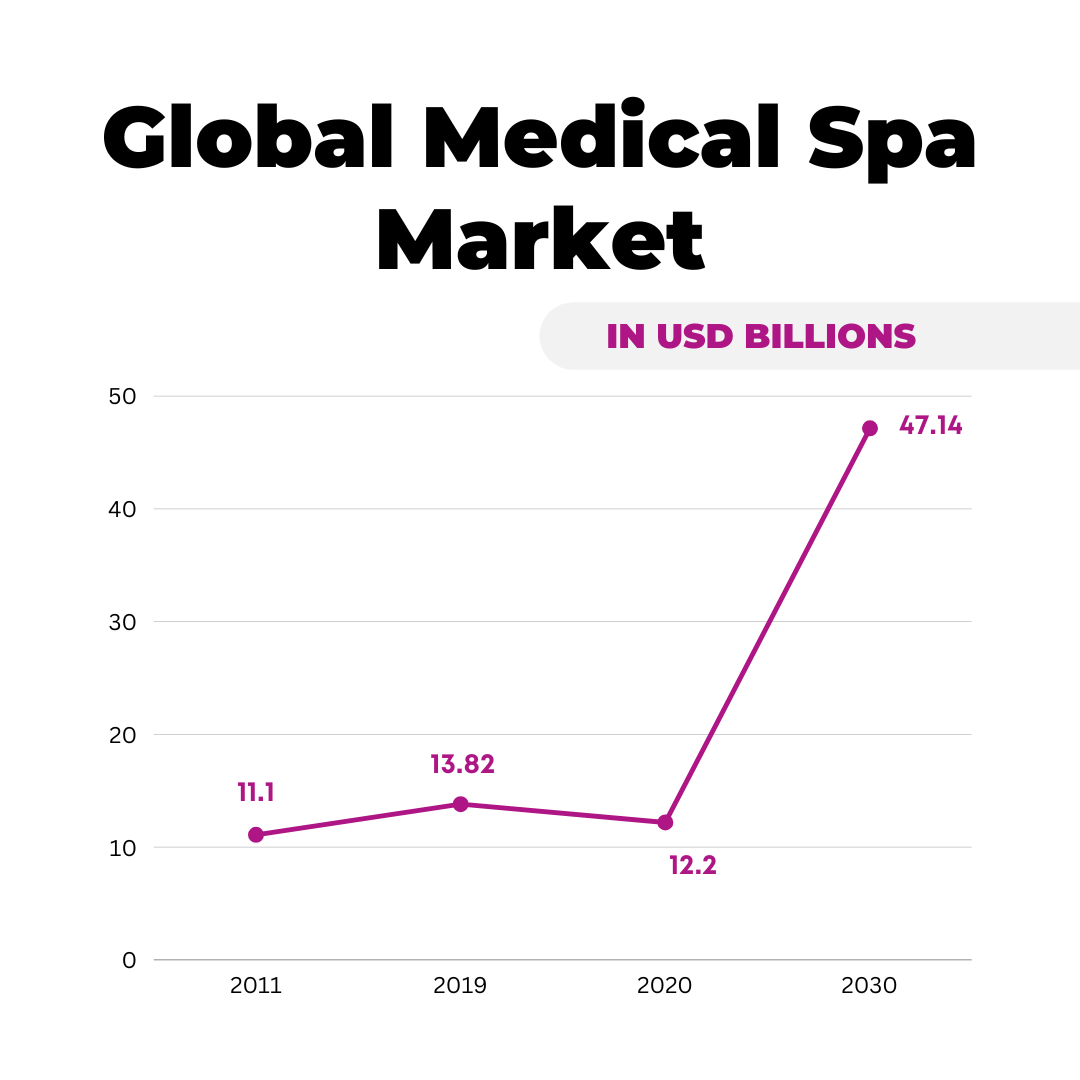 Global Medical Spa Market

IN USD BILLIONS

50
40
30
20
10
0

47.14
13.82
11.1
12.2

2011
2019
2020
2030